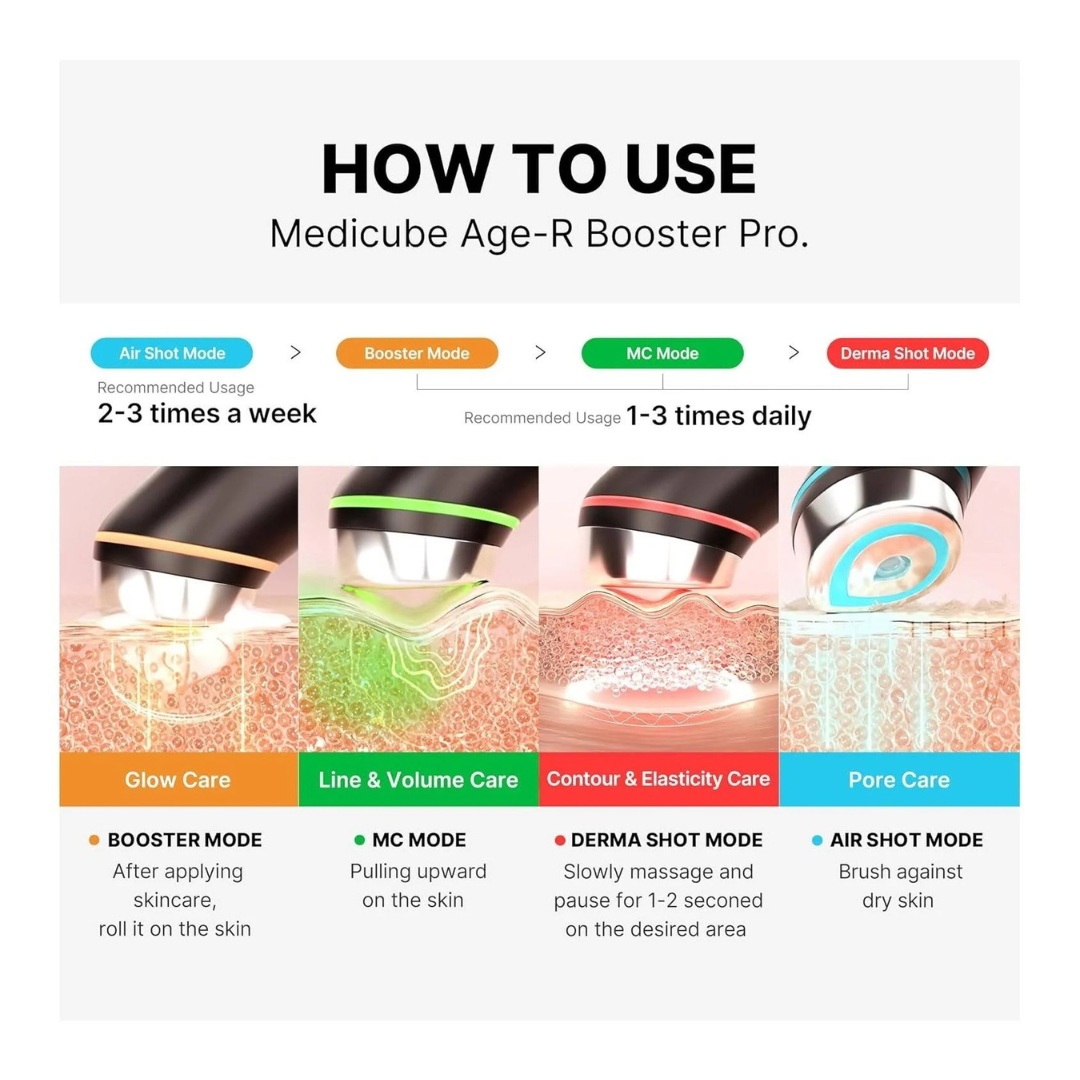 HOW TO USE
Medicube Age-R Booster Pro.

Air Shot Mode > Booster Mode > MC Mode > Derma Shot Mode

Recommended Usage
2-3 times a week

Recommended Usage 1-3 times daily

Glow Care

Line & Volume Care

Contour & Elasticity Care

Pore Care

● BOOSTER MODE
After applying skincare, roll it on the skin

● MC MODE
Pulling upward on the skin

● DERMA SHOT MODE
Slowly massage and pause for 1-2 seconed on the desired area

● AIR SHOT MODE
Brush against dry skin